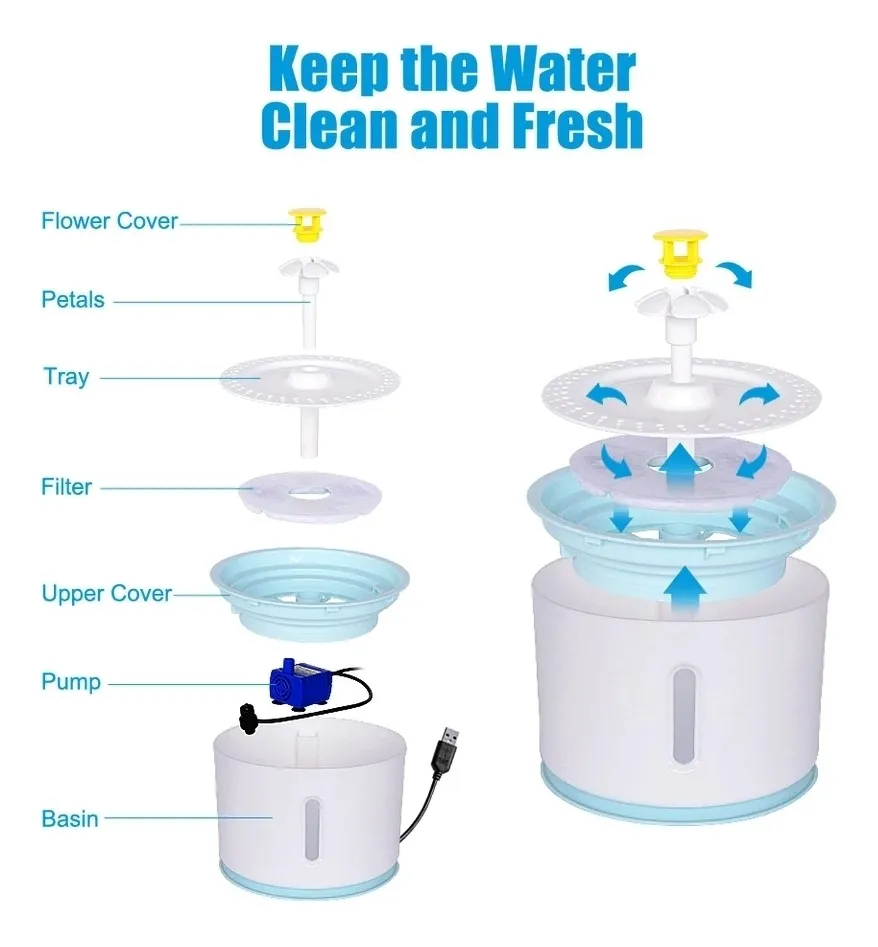 Keep the Water Clean and Fresh

Flower Cover

Petals

Tray

Filter

Upper Cover

Pump

Basin